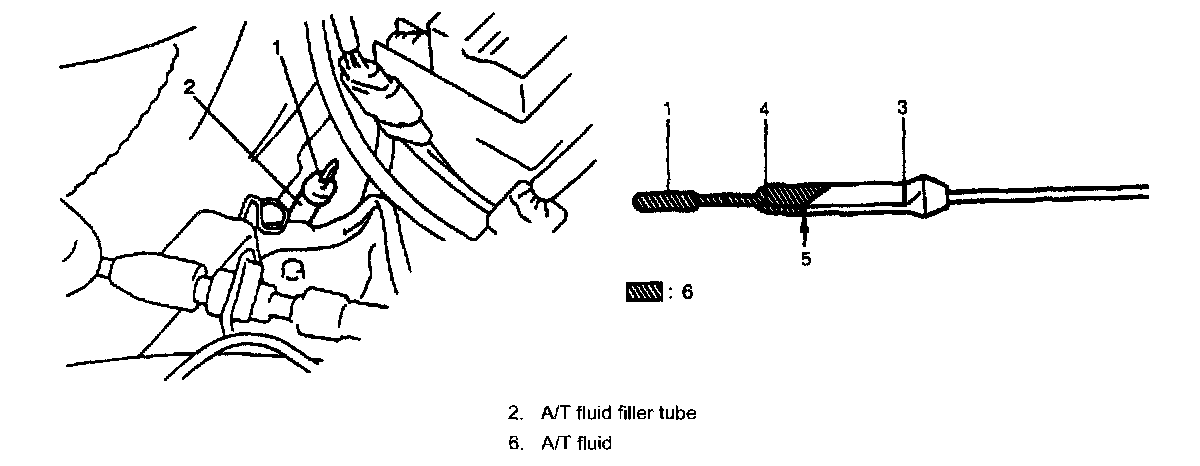 1
2

1
4
3
5
: 6

2. A/T fluid filler tube
6. A/T fluid