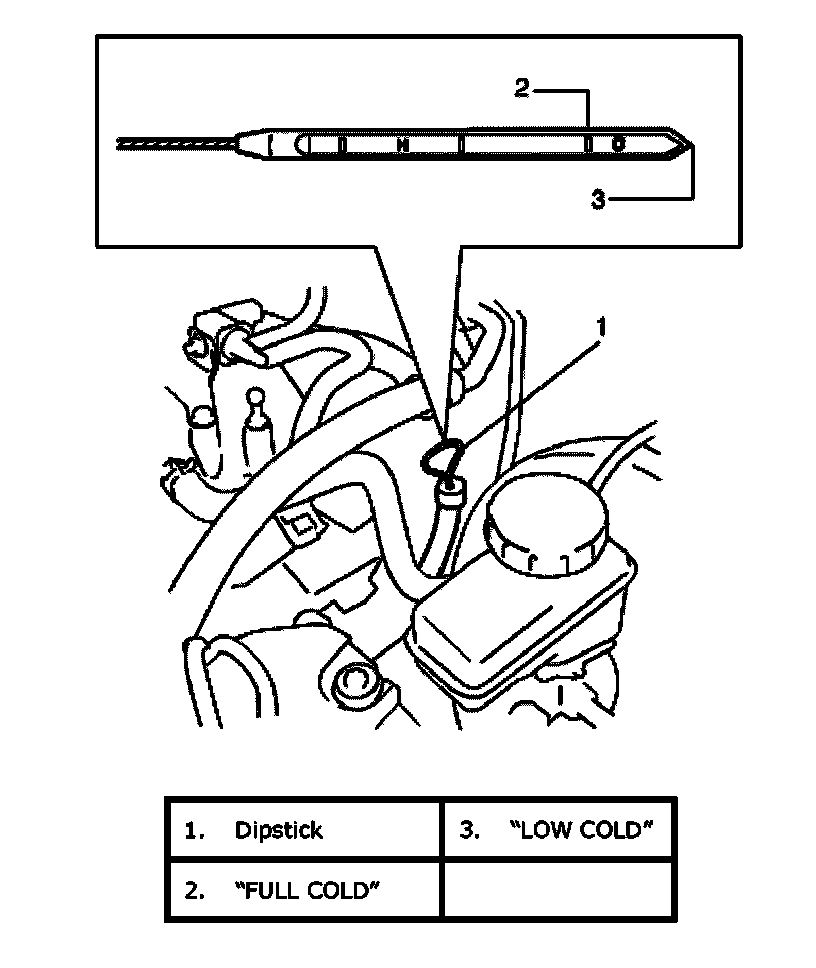 2

3

1

| 1. Dipstick | 3. “LOW COLD” |
|---|---|
| 2. “FULL COLD” | |