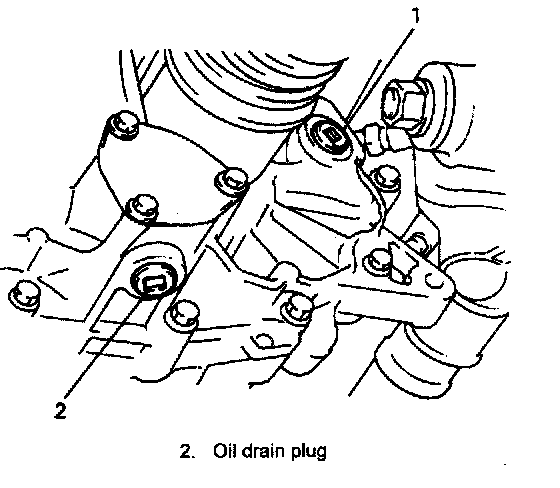 1

2

2. Oil drain plug