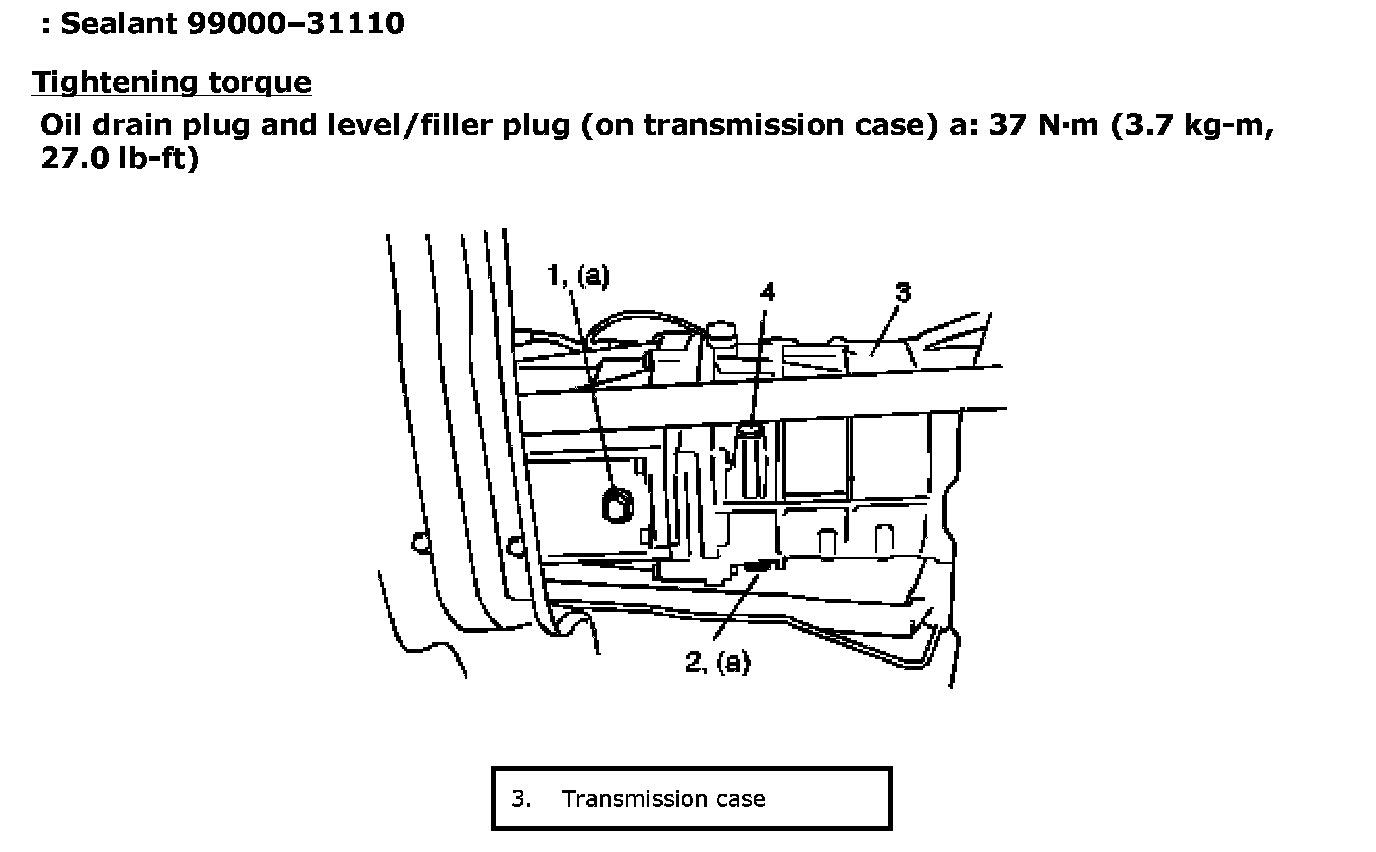 : Sealant 99000–31110

Tightening torque

Oil drain plug and level/filler plug (on transmission case) a: 37 N·m (3.7 kg-m, 27.0 lb-ft)

1, (a)

4

3

2, (a)

3. Transmission case