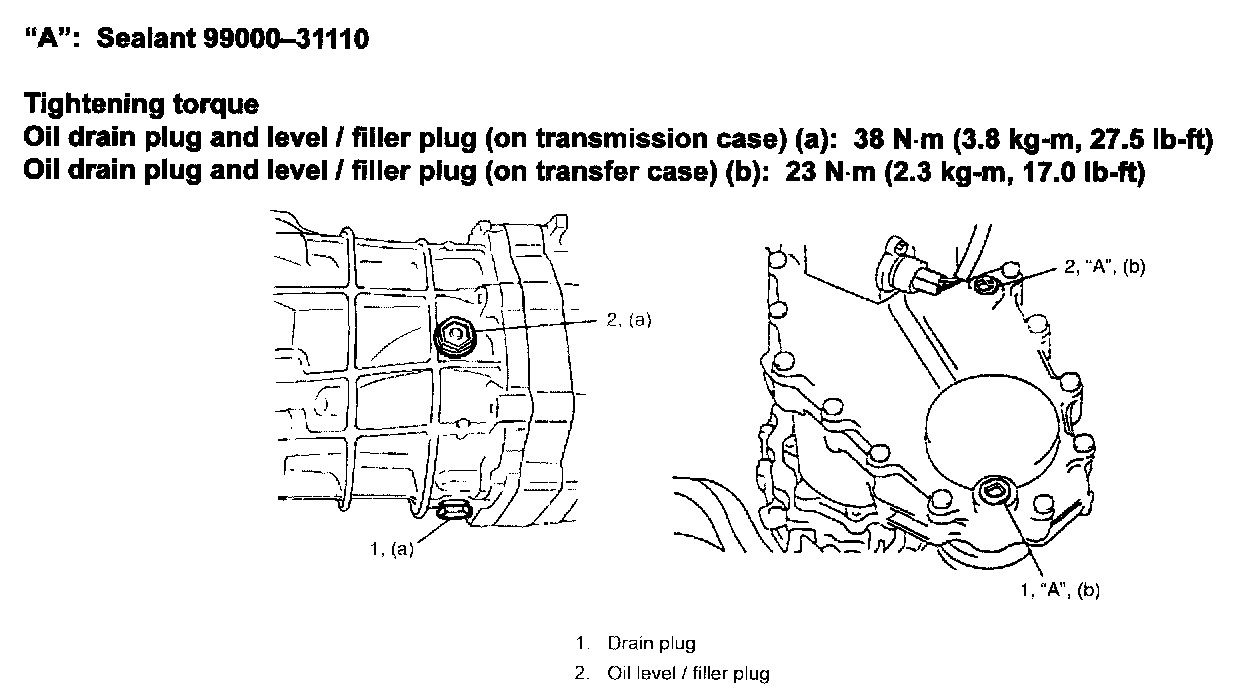 "A": Sealant 99000–31110

Tightening torque
Oil drain plug and level / filler plug (on transmission case) (a): 38 N·m (3.8 kg-m, 27.5 lb-ft)
Oil drain plug and level / filler plug (on transfer case) (b): 23 N·m (2.3 kg-m, 17.0 lb-ft)

2, (a)

1, (a)

2, "A", (b)

1, "A", (b)

1. Drain plug
2. Oil level / filler plug