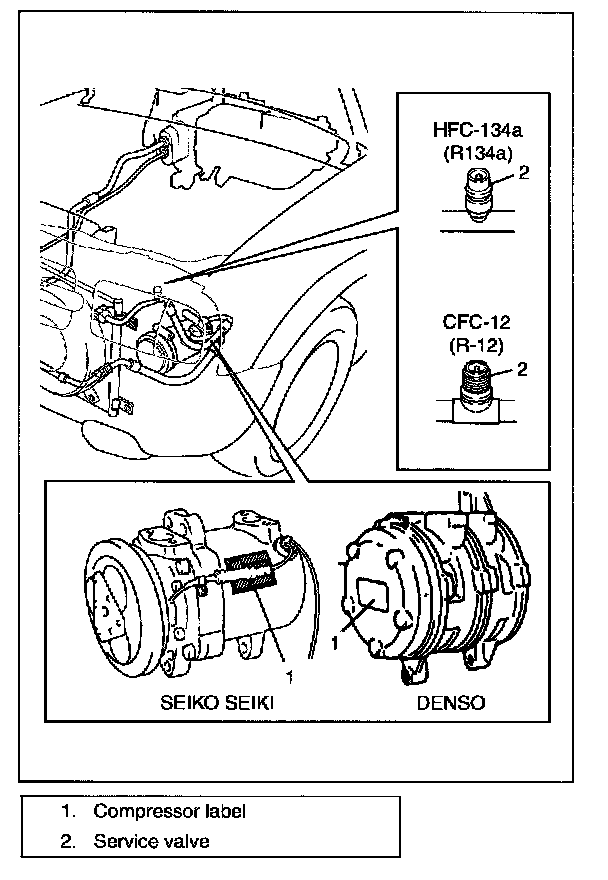 HFC-134a
(R134a)
2

CFC-12
(R-12)
2

1
1
SEIKO SEIKI
DENSO

1. Compressor label
2. Service valve