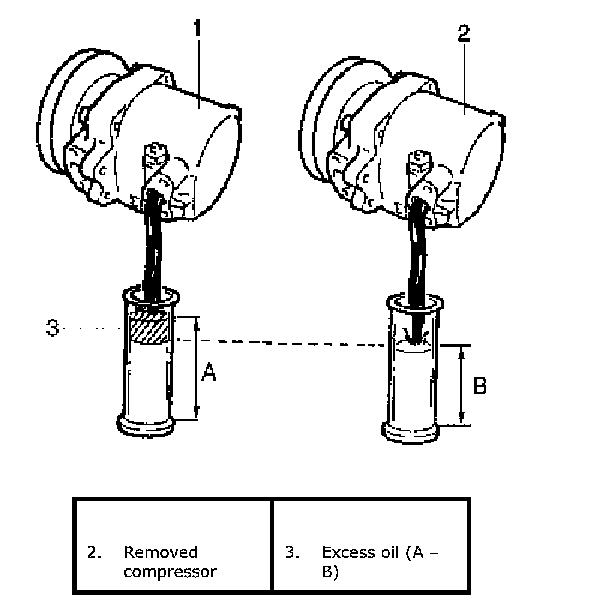 1

2

3

A

B

| 2. Removed compressor | 3. Excess oil (A – B) |
|---|---|