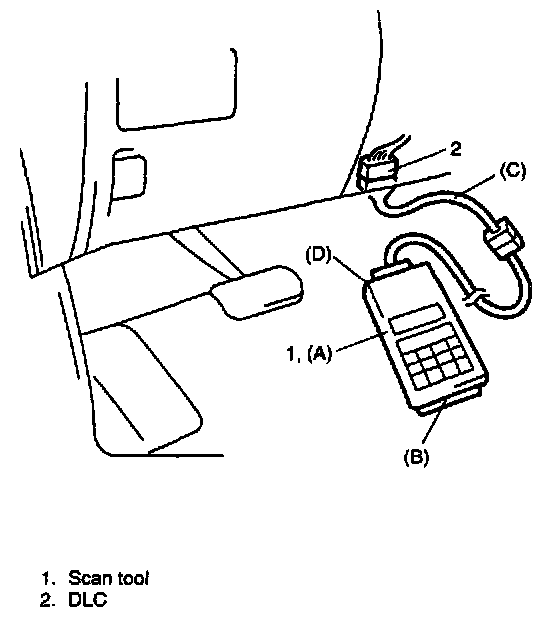 2
(C)
(D)
1, (A)
(B)

1. Scan tool
2. DLC