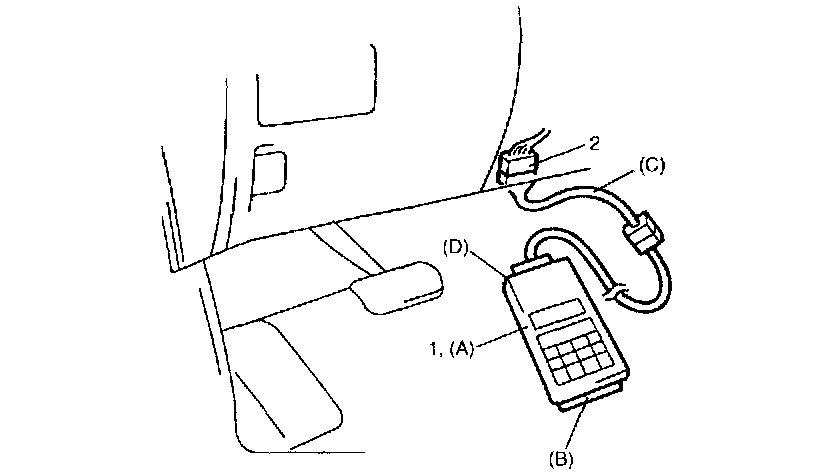 2
(C)
(D)
1, (A)
(B)