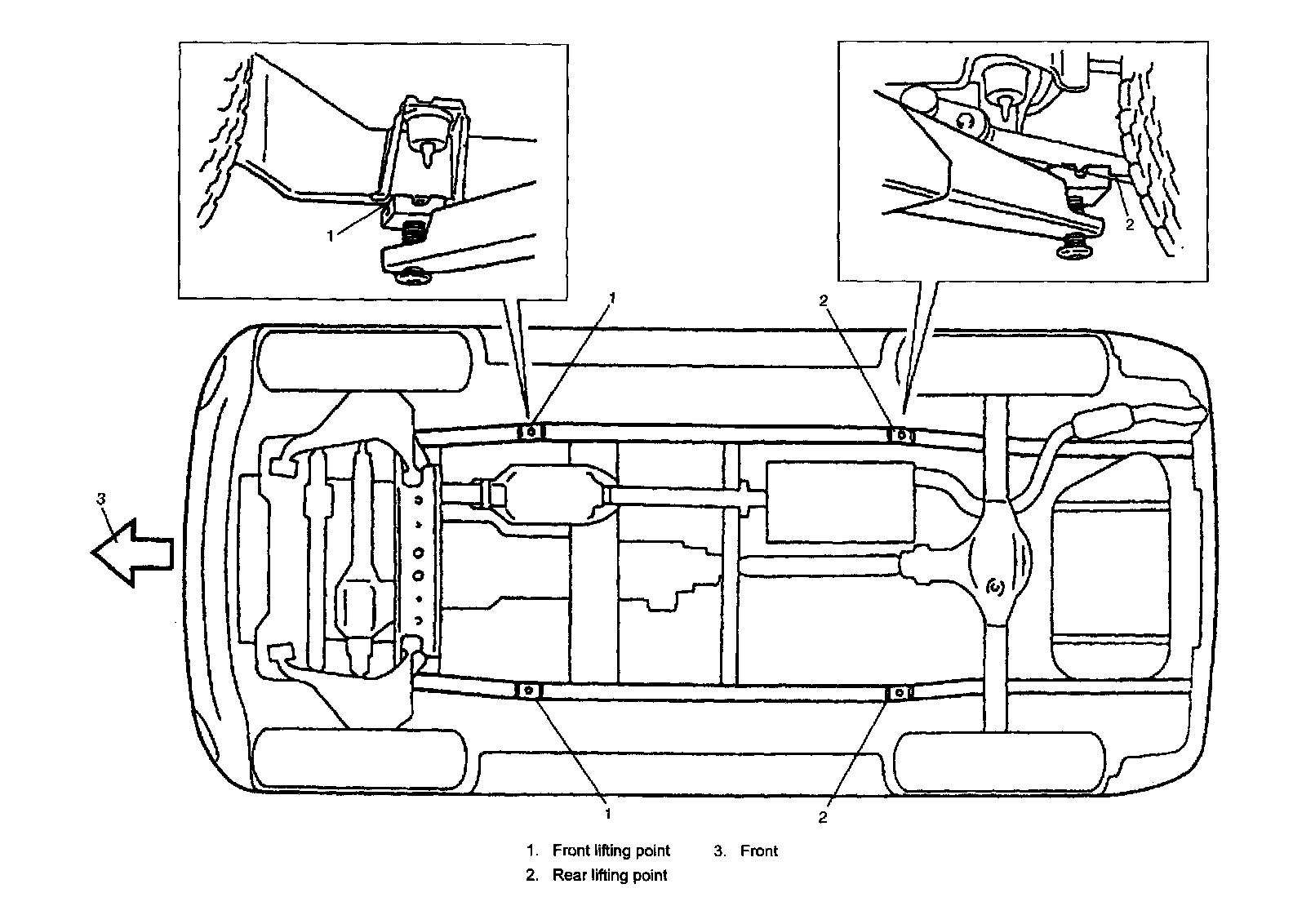 1

2

1

2

3

1

2

1. Front lifting point
2. Rear lifting point
3. Front