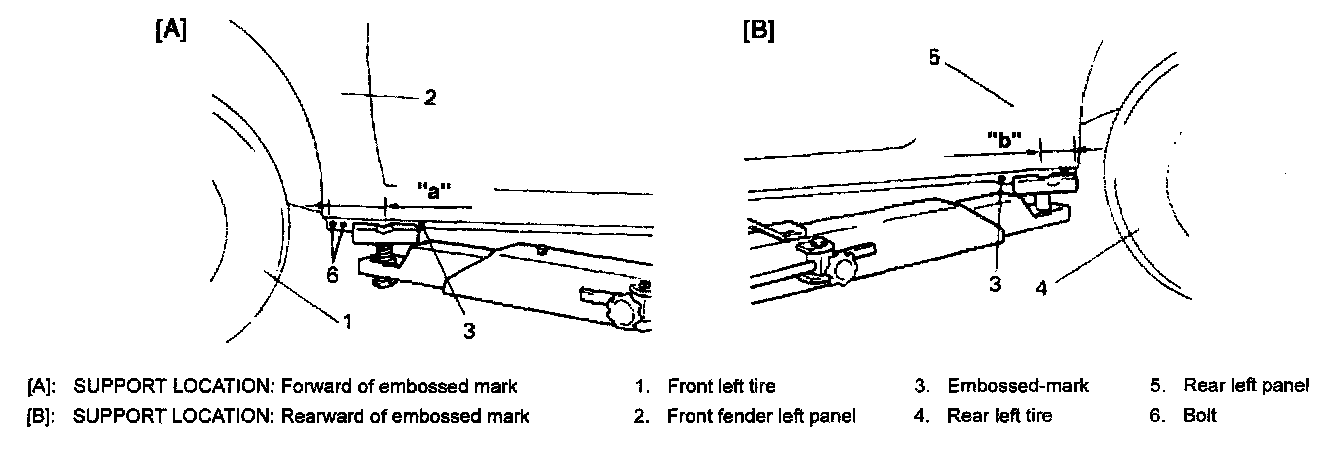 [A]

2

"a"

6

1

3

[B]

5

"b"

3

4

[A]: SUPPORT LOCATION: Forward of embossed mark
[B]: SUPPORT LOCATION: Rearward of embossed mark

1. Front left tire
2. Front fender left panel
3. Embossed-mark
4. Rear left tire
5. Rear left panel
6. Bolt