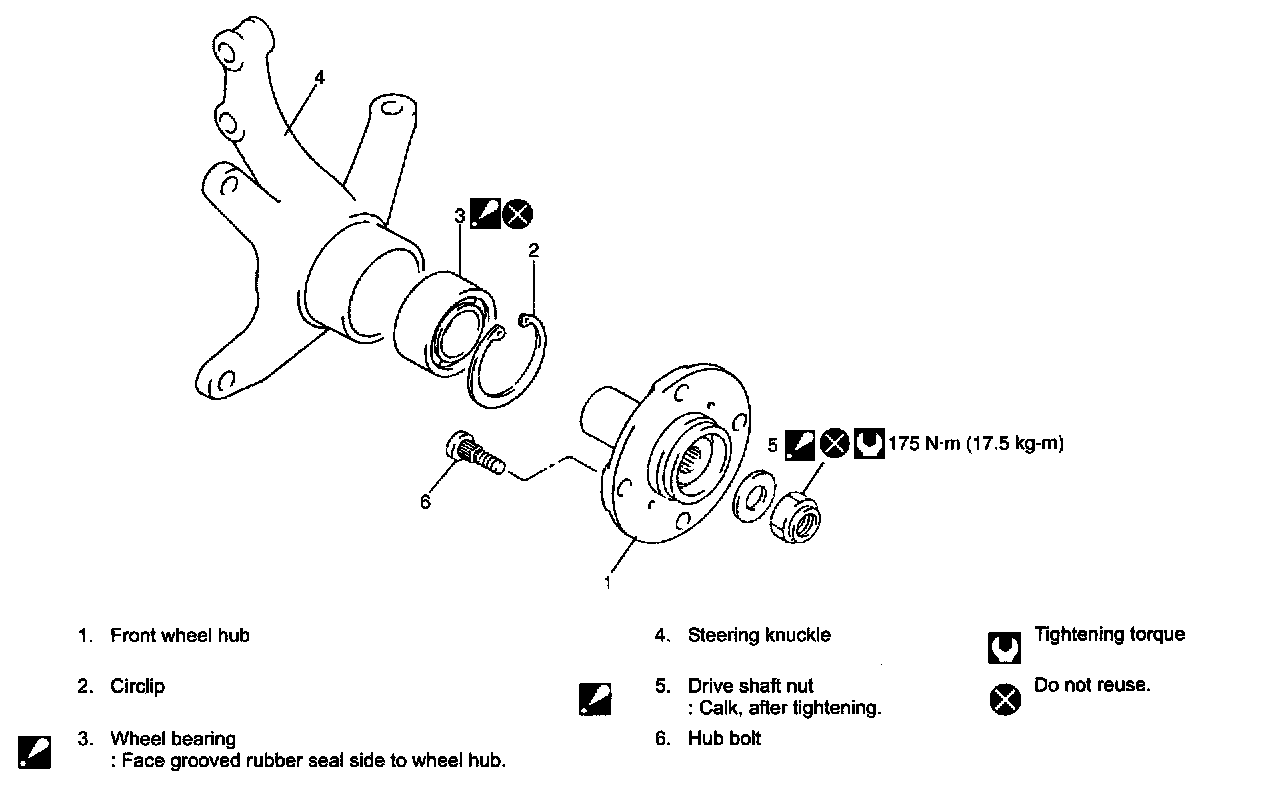 4

3

2

5 175 N·m (17.5 kg-m)

6

1

1. Front wheel hub

2. Circlip

3. Wheel bearing
: Face grooved rubber seal side to wheel hub.

4. Steering knuckle

5. Drive shaft nut
: Calk, after tightening.

6. Hub bolt

Tightening torque

Do not reuse.