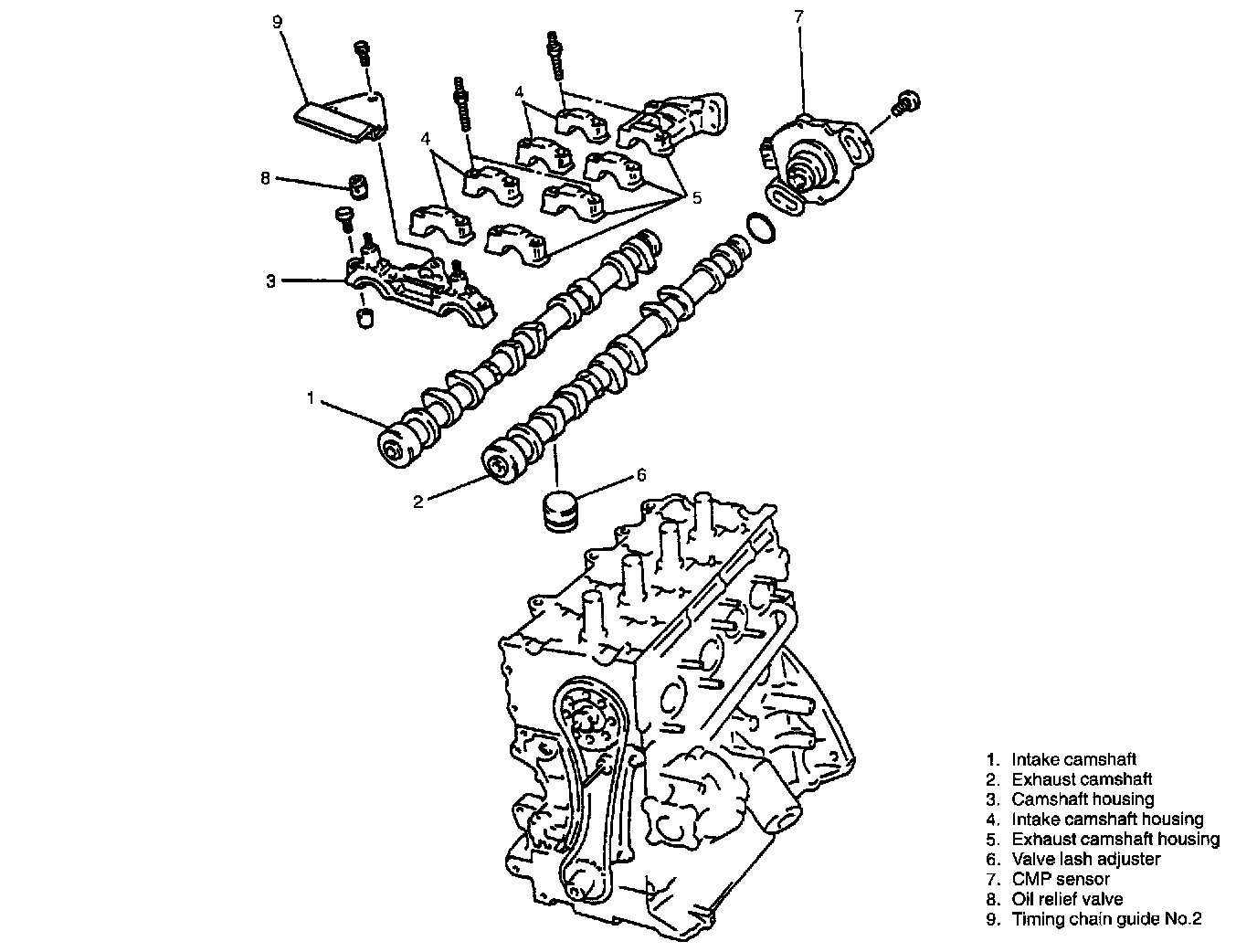 9
7
4
4
8
5
3
1
6
2

1. Intake camshaft
2. Exhaust camshaft
3. Camshaft housing
4. Intake camshaft housing
5. Exhaust camshaft housing
6. Valve lash adjuster
7. CMP sensor
8. Oil relief valve
9. Timing chain guide No.2