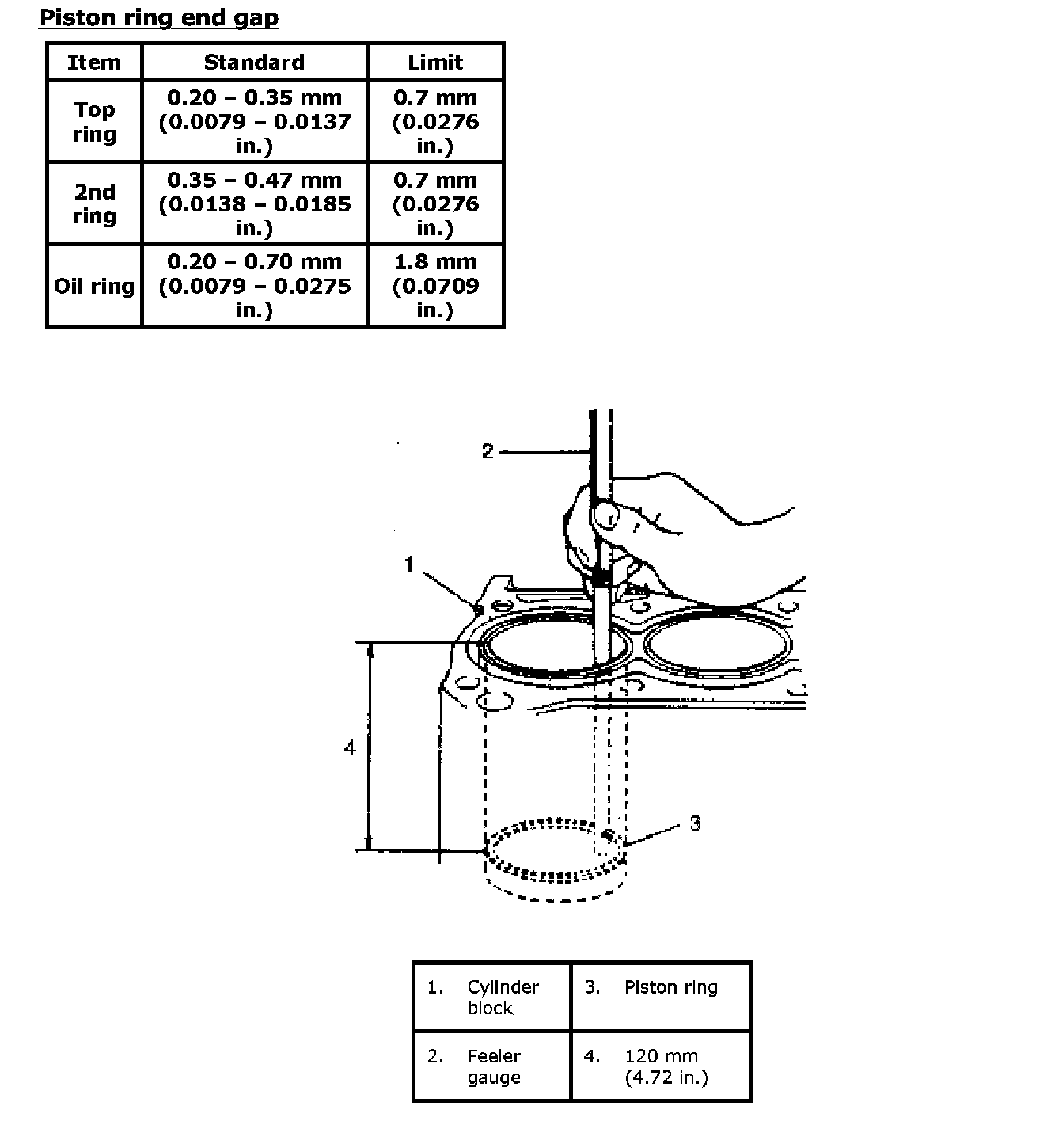 Piston ring end gap

| Item | Standard | Limit |
|---|---|---|
| Top ring | 0.20 – 0.35 mm (0.0079 – 0.0137 in.) | 0.7 mm (0.0276 in.) |
| 2nd ring | 0.35 – 0.47 mm (0.0138 – 0.0185 in.) | 0.7 mm (0.0276 in.) |
| Oil ring | 0.20 – 0.70 mm (0.0079 – 0.0275 in.) | 1.8 mm (0.0709 in.) |

2

1

4

3

| 1. Cylinder block | 3. Piston ring |
|---|---|
| 2. Feeler gauge | 4. 120 mm (4.72 in.) |