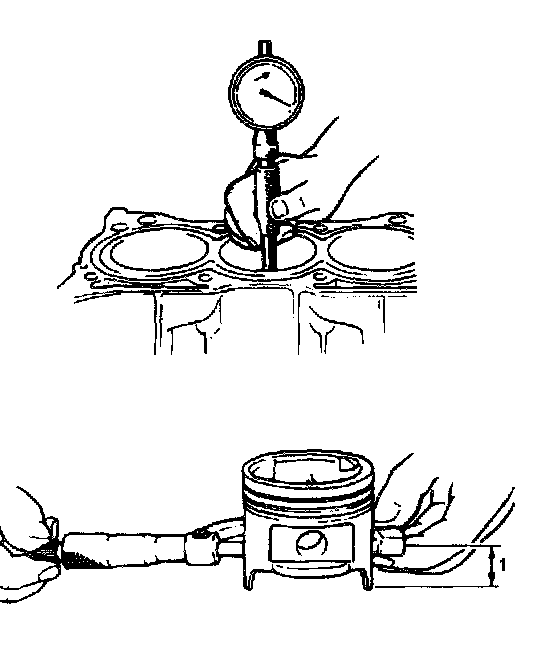 1