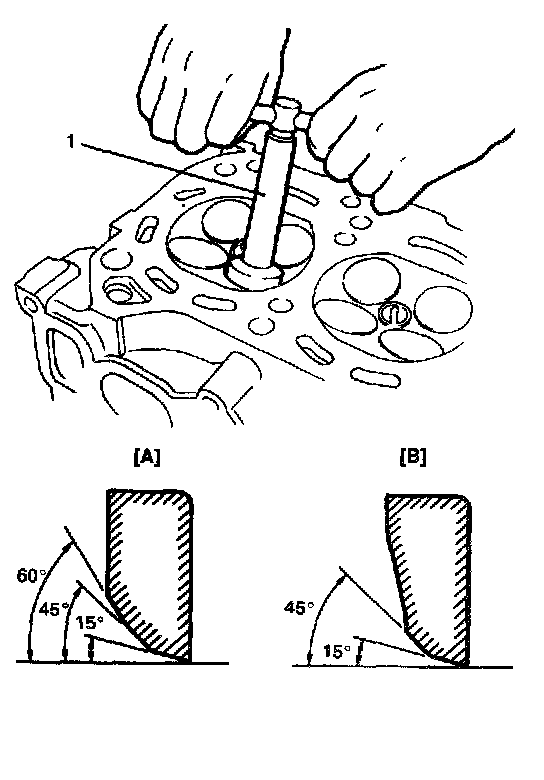 1

[A]

60°
45°
15°

[B]

45°
15°