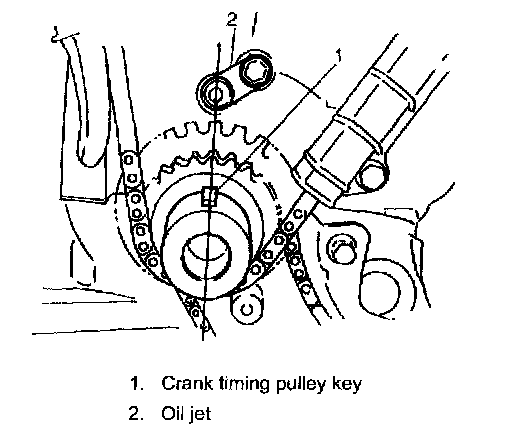 2

1

1. Crank timing pulley key
2. Oil jet