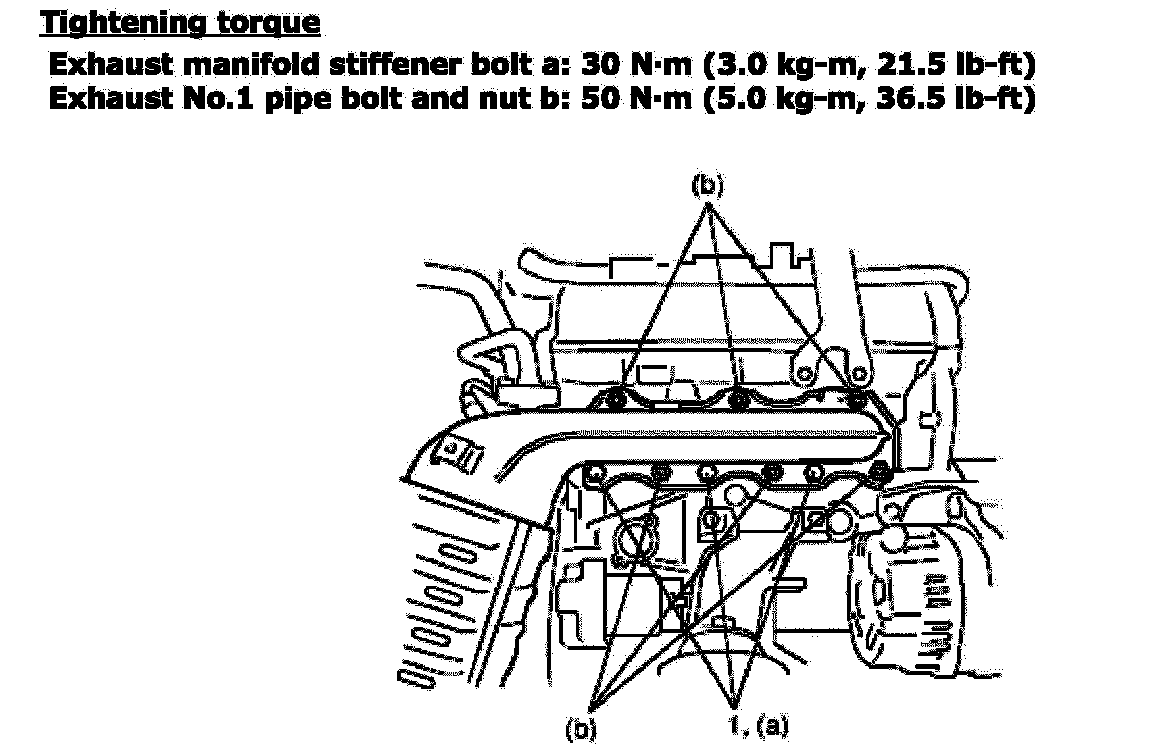 Tightening torque

Exhaust manifold stiffener bolt a: 30 N·m (3.0 kg-m, 21.5 lb-ft)
Exhaust No.1 pipe bolt and nut b: 50 N·m (5.0 kg-m, 36.5 lb-ft)

(b)

(b)

1, (a)