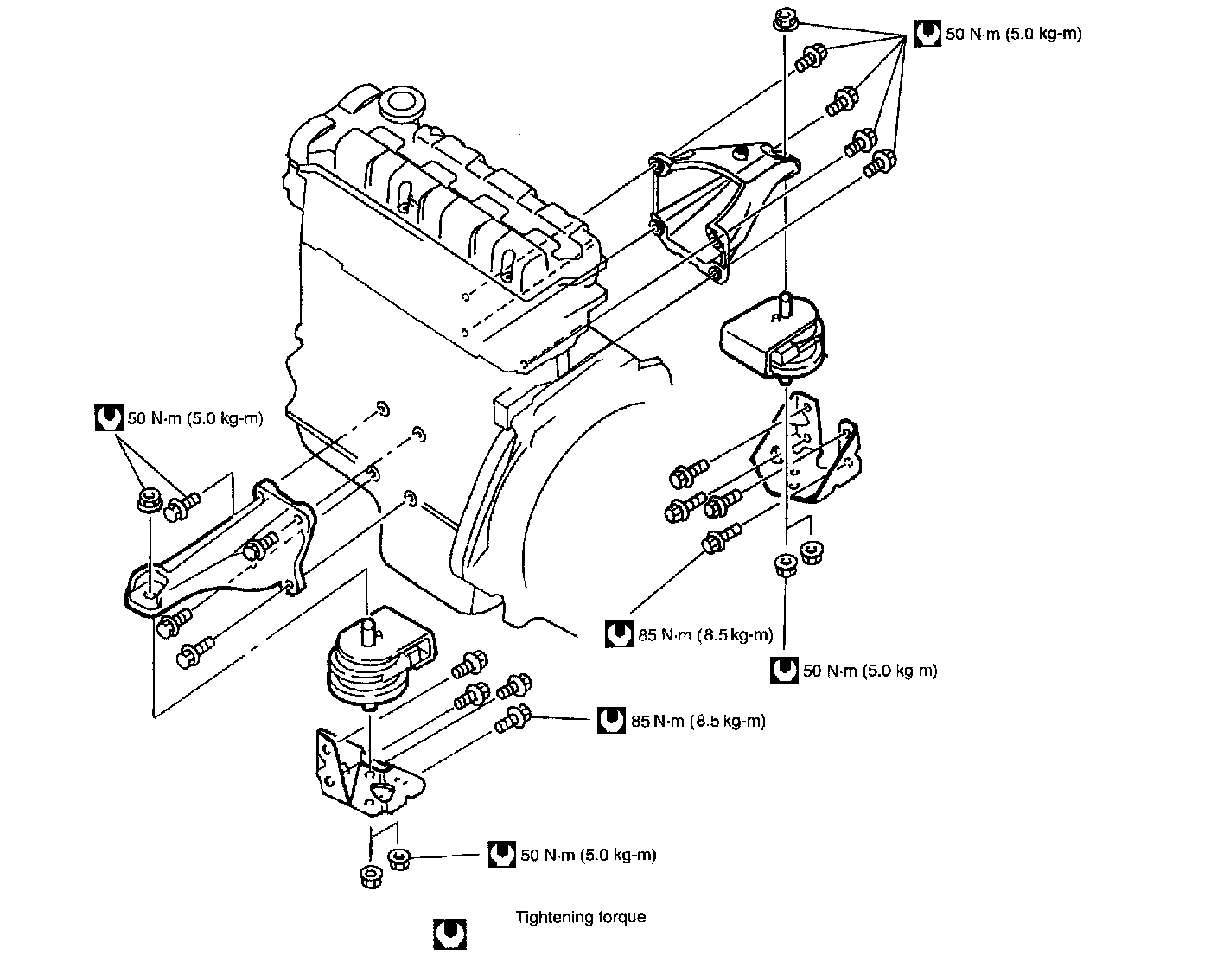 50 N·m (5.0 kg-m)

50 N·m (5.0 kg-m)

85 N·m (8.5 kg-m)

50 N·m (5.0 kg-m)

85 N·m (8.5 kg-m)

50 N·m (5.0 kg-m)

Tightening torque