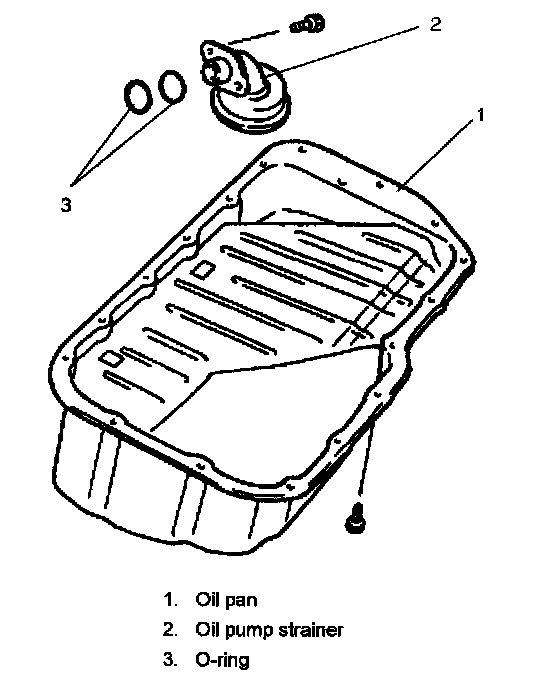 2

1

3

1. Oil pan
2. Oil pump strainer
3. O-ring