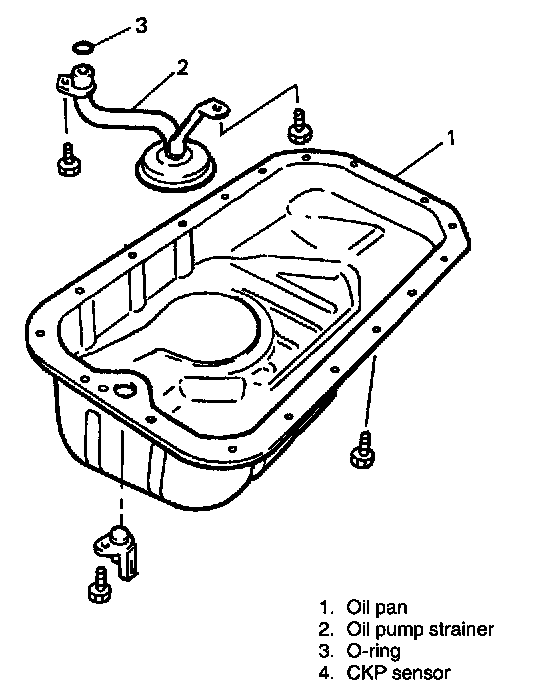 3
2
1

1. Oil pan
2. Oil pump strainer
3. O-ring
4. CKP sensor