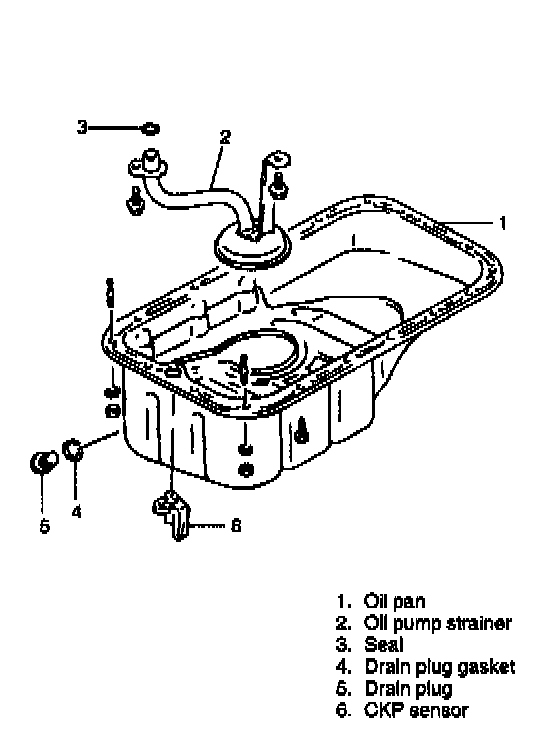 3
2
1
5
4
6

1. Oil pan
2. Oil pump strainer
3. Seal
4. Drain plug gasket
5. Drain plug
6. CKP sensor