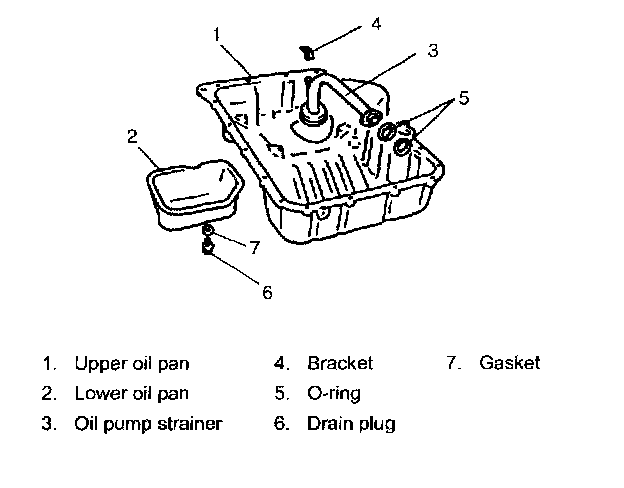 1
4
3
5
2
7
6

1. Upper oil pan
2. Lower oil pan
3. Oil pump strainer

4. Bracket
5. O-ring
6. Drain plug

7. Gasket