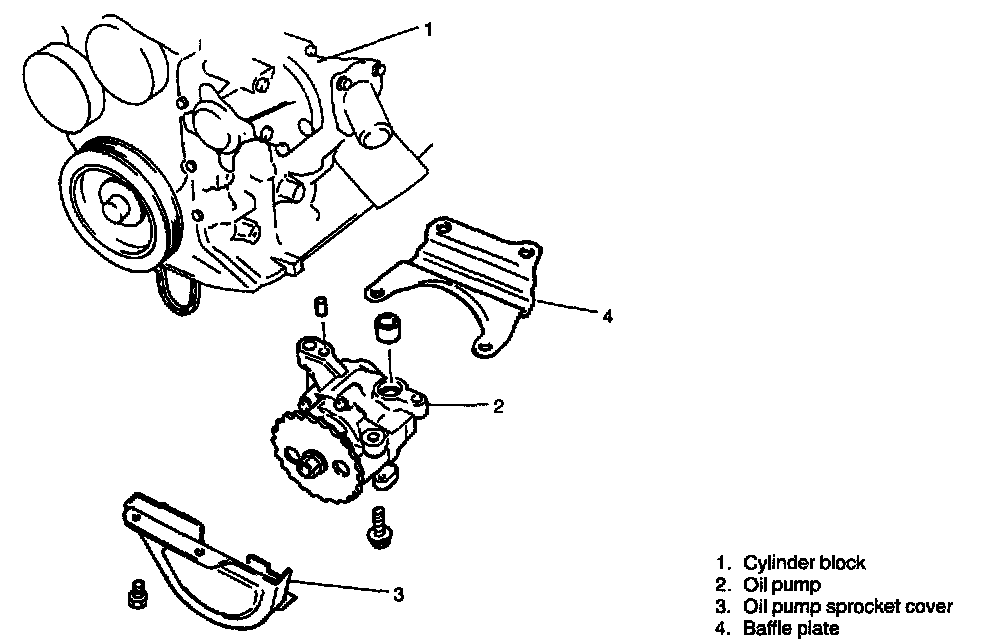 1

4

2

3

1. Cylinder block
2. Oil pump
3. Oil pump sprocket cover
4. Baffle plate