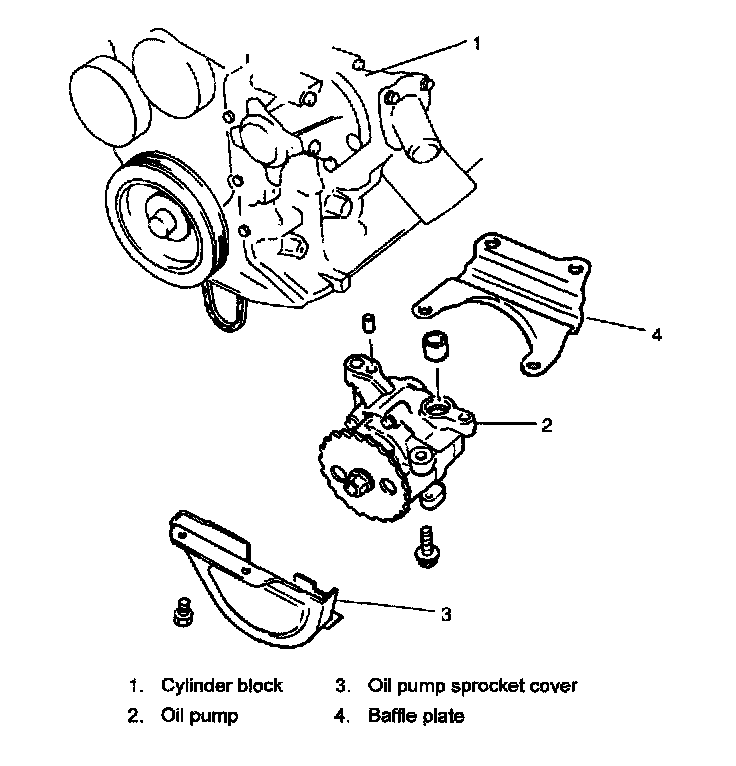 1
4
2
3

1. Cylinder block
2. Oil pump
3. Oil pump sprocket cover
4. Baffle plate