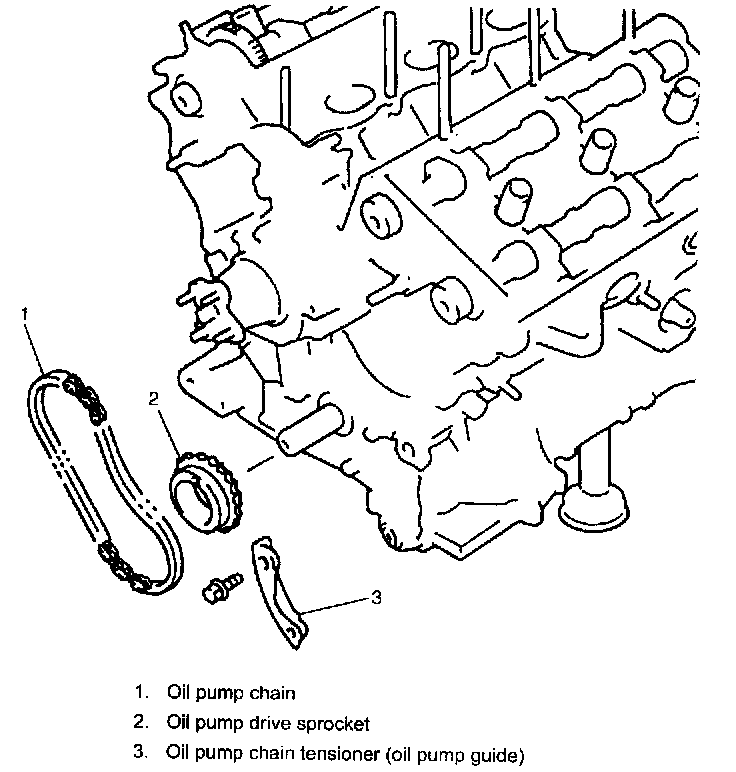 1
2
3

1. Oil pump chain
2. Oil pump drive sprocket
3. Oil pump chain tensioner (oil pump guide)