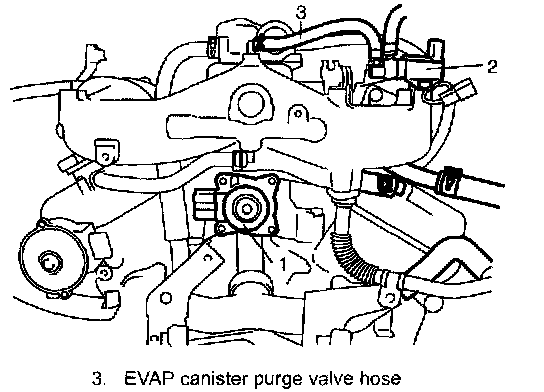 3

2

1

3. EVAP canister purge valve hose