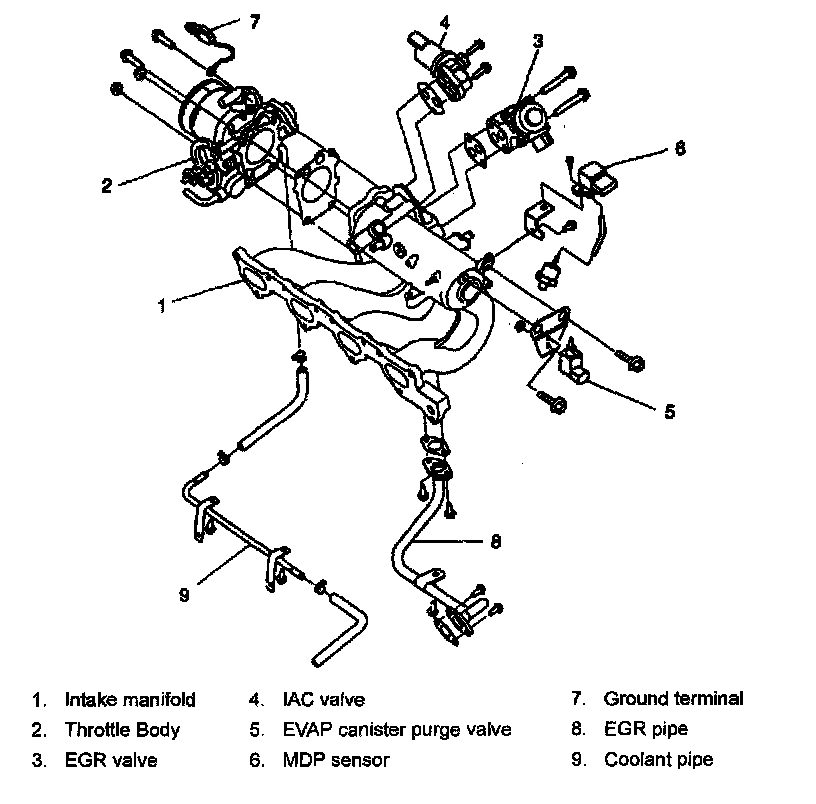 7
4
3
8
2
1
5
8
9

1. Intake manifold
2. Throttle Body
3. EGR valve

4. IAC valve
5. EVAP canister purge valve
6. MDP sensor

7. Ground terminal
8. EGR pipe
9. Coolant pipe