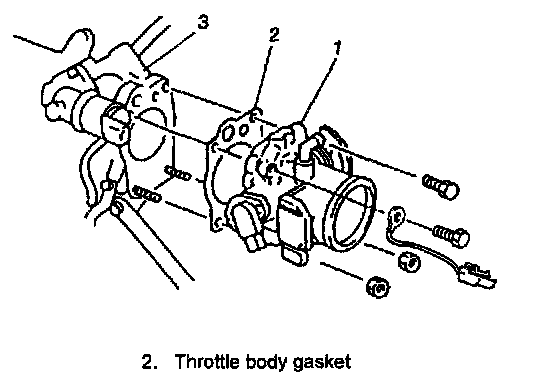 3
2
1

2. Throttle body gasket