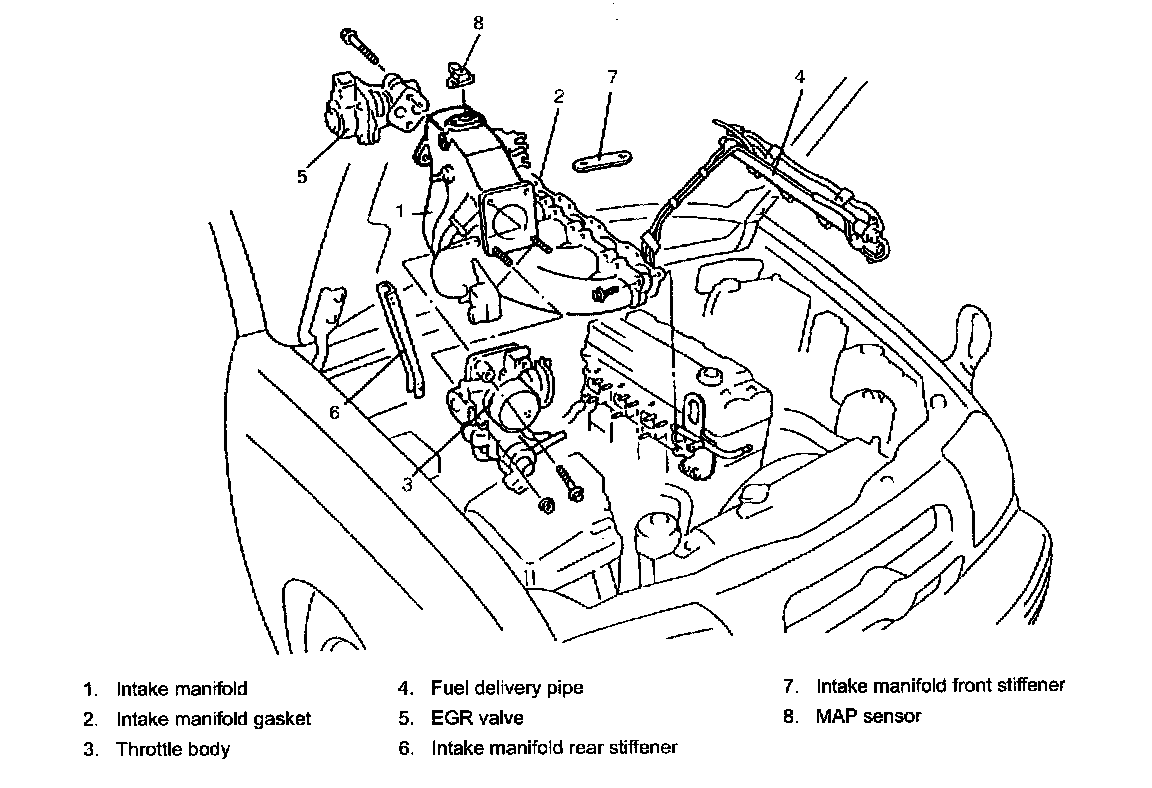 8
7
2
4
5
1
6
3

1. Intake manifold
2. Intake manifold gasket
3. Throttle body

4. Fuel delivery pipe
5. EGR valve
6. Intake manifold rear stiffener

7. Intake manifold front stiffener
8. MAP sensor