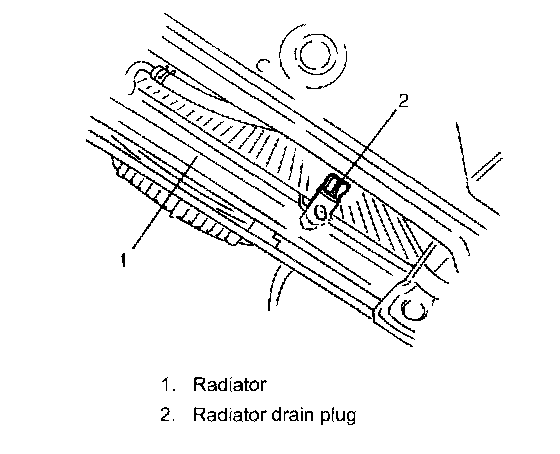 2

1

1. Radiator
2. Radiator drain plug