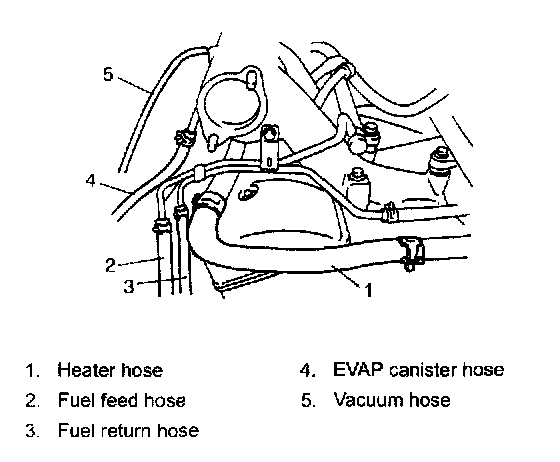 5

4

2

3

1

1. Heater hose
2. Fuel feed hose
3. Fuel return hose

4. EVAP canister hose
5. Vacuum hose