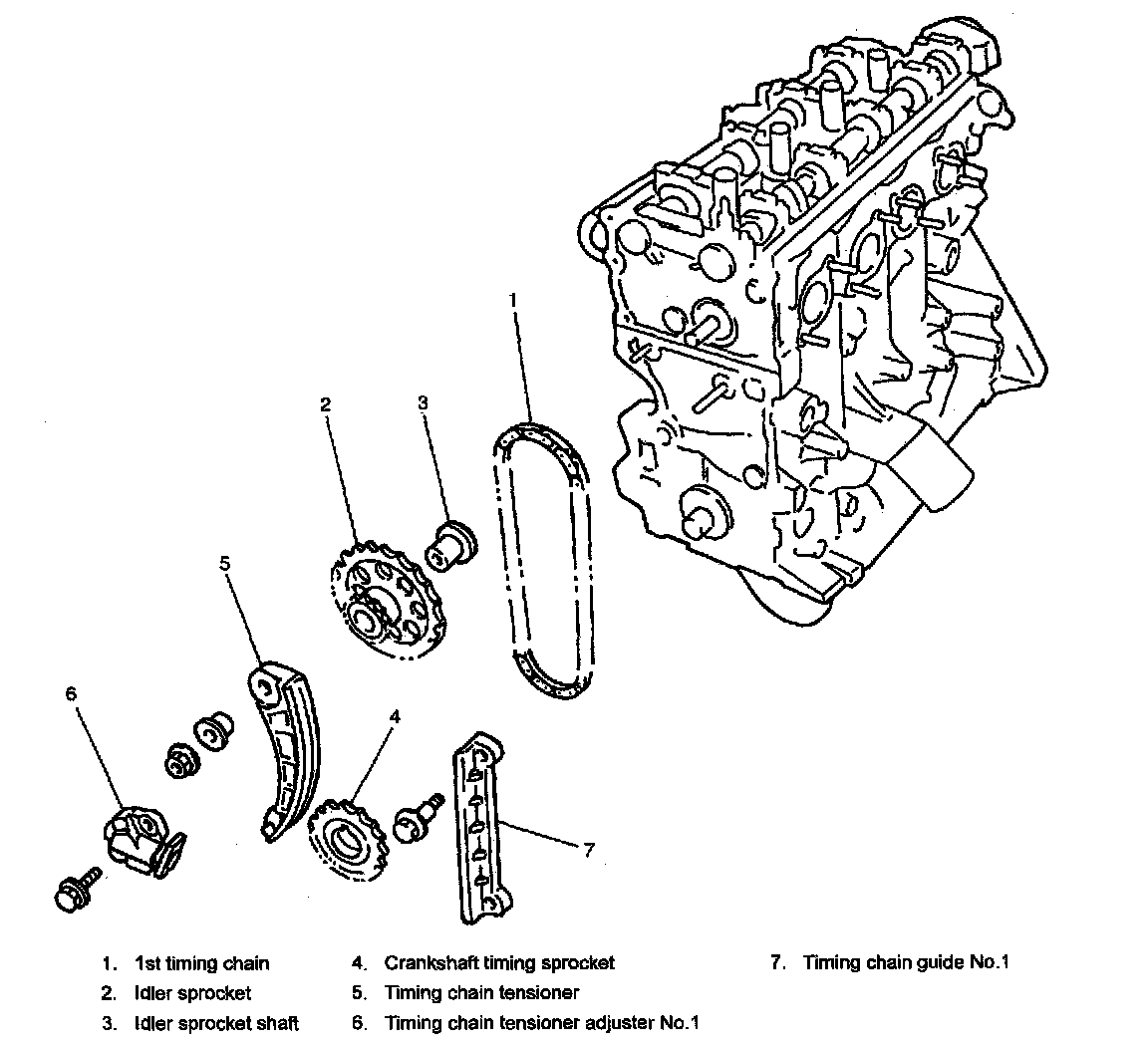 1

2

3

5

6

4

7

1. 1st timing chain
2. Idler sprocket
3. Idler sprocket shaft

4. Crankshaft timing sprocket
5. Timing chain tensioner
6. Timing chain tensioner adjuster No.1

7. Timing chain guide No.1