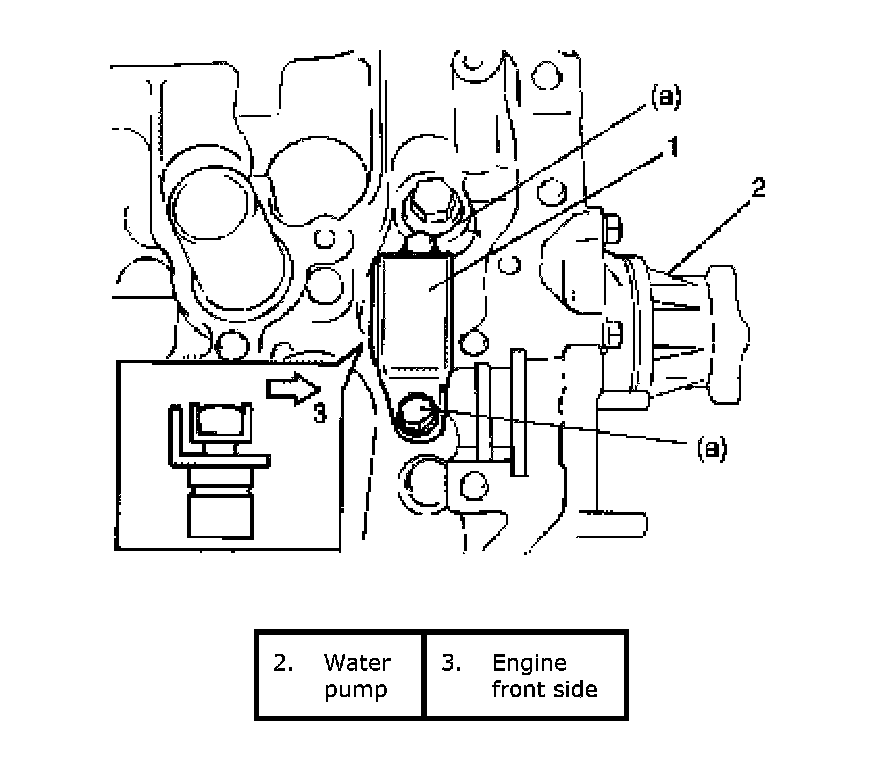 (a)
1
2
3
(a)

| 2. Water pump | 3. Engine front side |
|---|---|