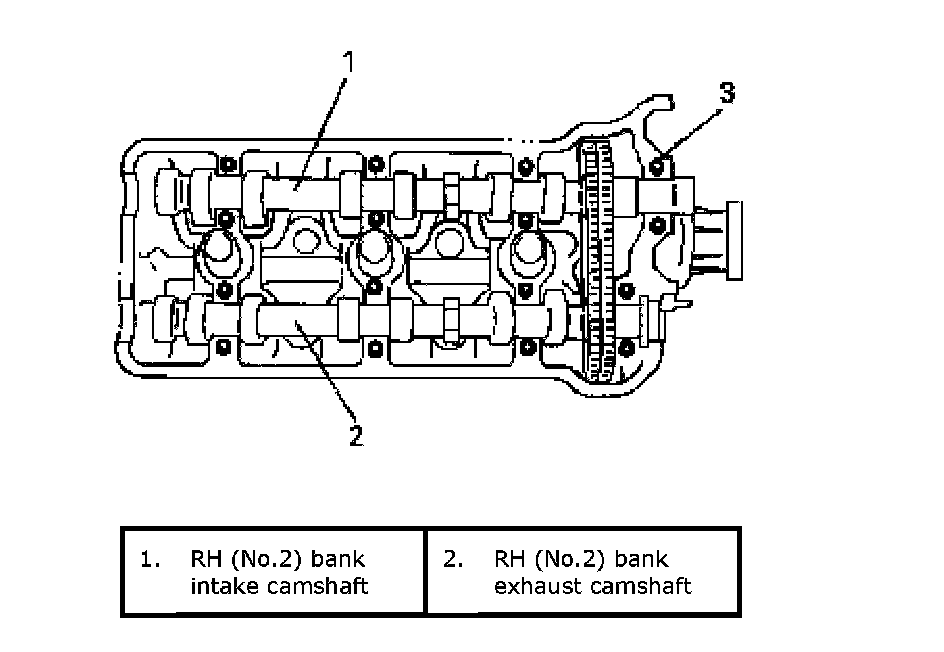 1

3

2

| 1. RH (No.2) bank intake camshaft | 2. RH (No.2) bank exhaust camshaft |
|---|---|