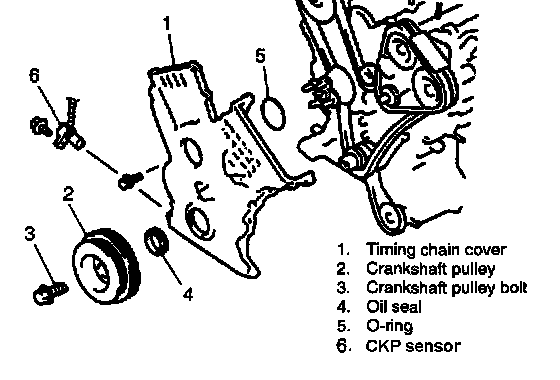 1
5
6
2
3
4

1. Timing chain cover
2. Crankshaft pulley
3. Crankshaft pulley bolt
4. Oil seal
5. O-ring
6. CKP sensor