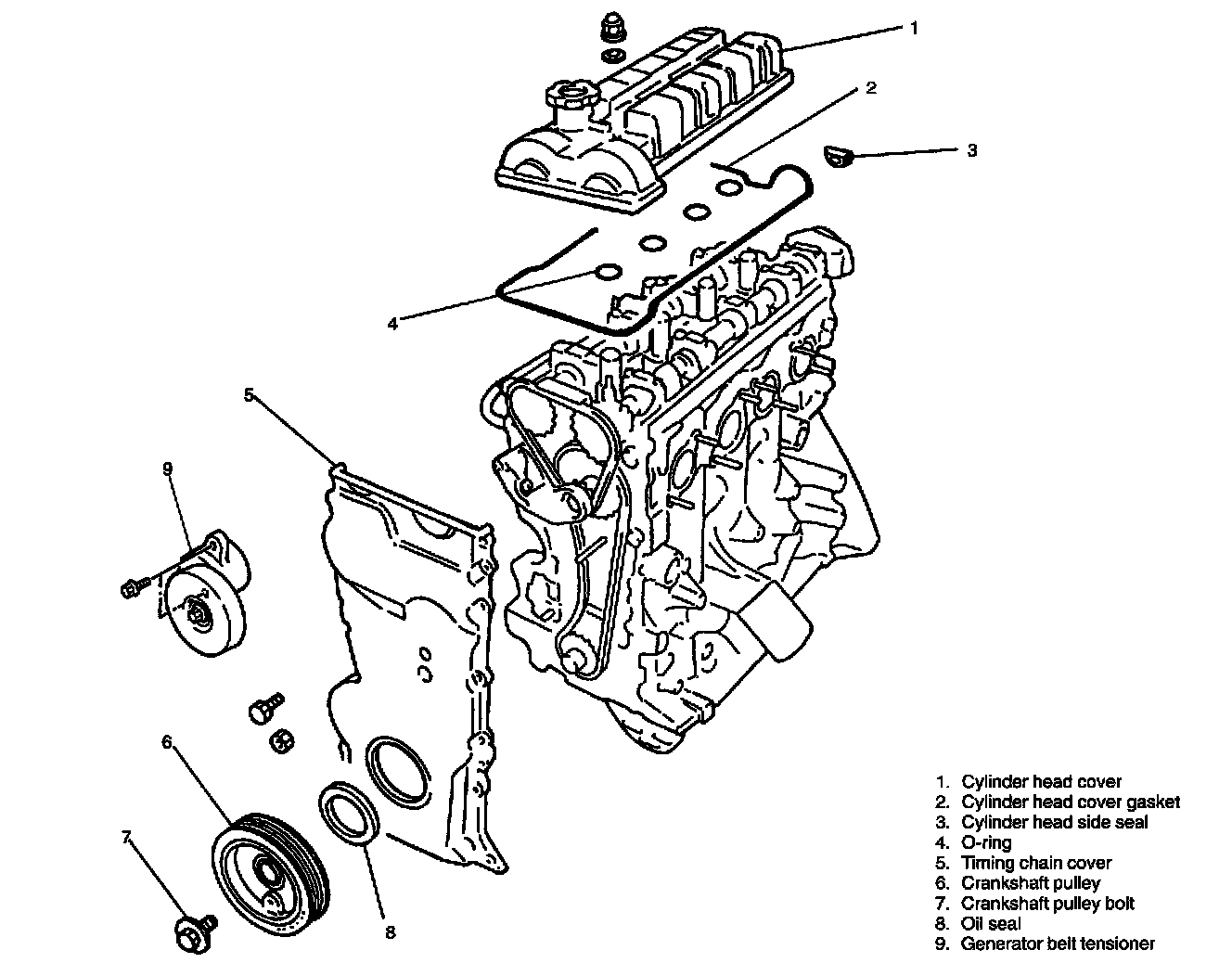 1
2
3
4
5
9
6
7
8

1. Cylinder head cover
2. Cylinder head cover gasket
3. Cylinder head side seal
4. O-ring
5. Timing chain cover
6. Crankshaft pulley
7. Crankshaft pulley bolt
8. Oil seal
9. Generator belt tensioner