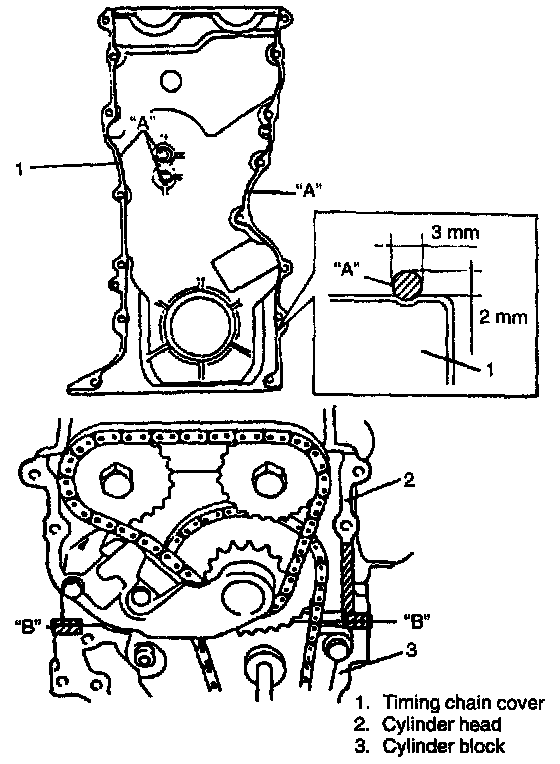 "A"

1

"A"

3 mm

"A"

2 mm

1

2

"B"

"B"

3

1. Timing chain cover
2. Cylinder head
3. Cylinder block