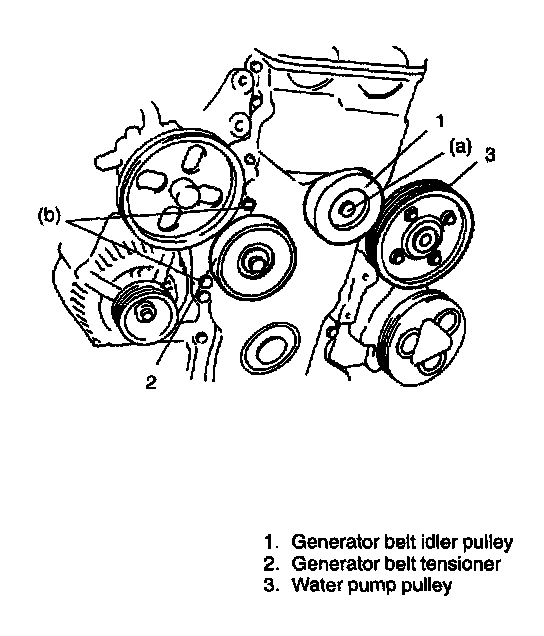 1
(a)
3
(b)
2

1. Generator belt idler pulley
2. Generator belt tensioner
3. Water pump pulley