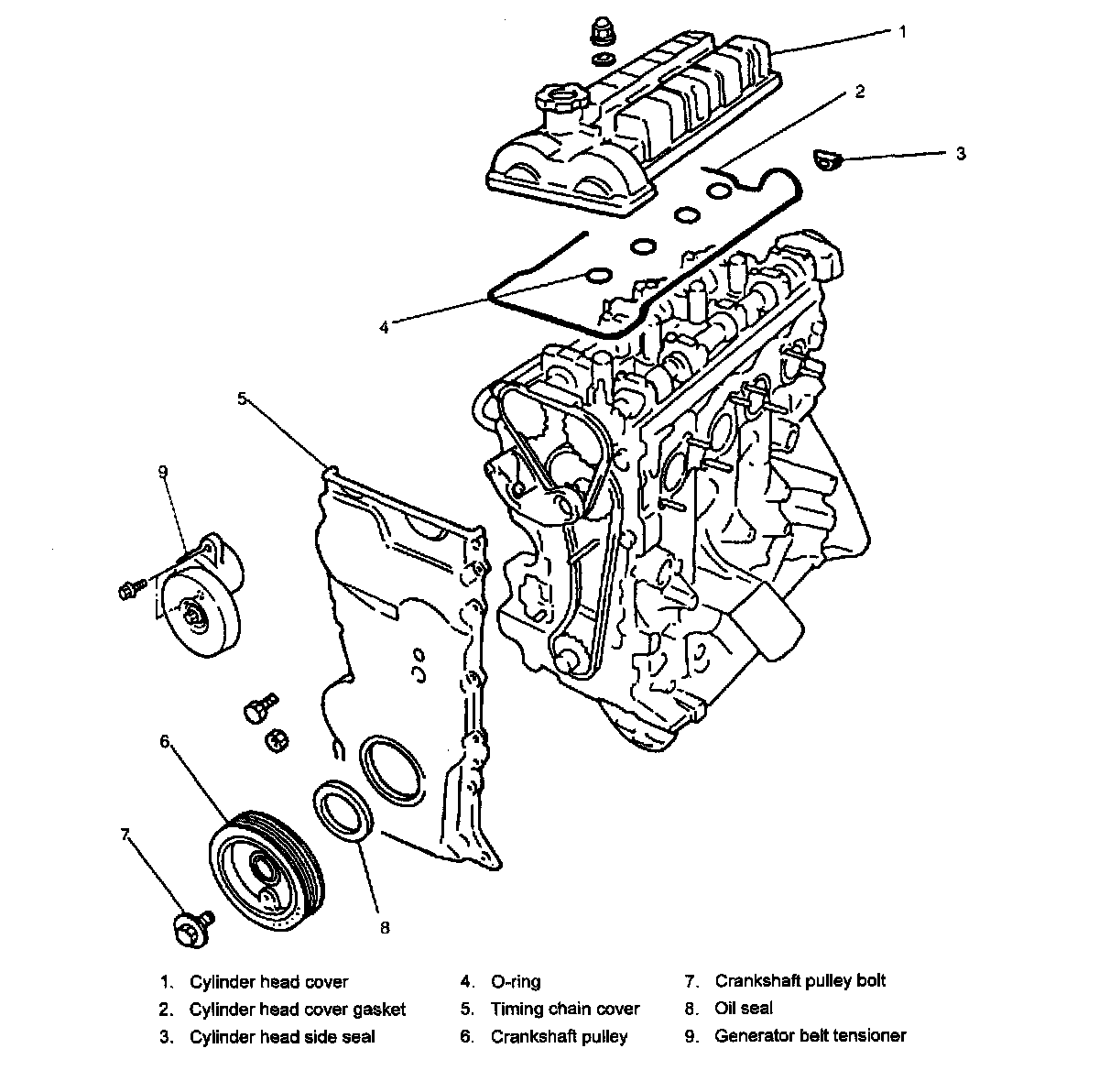 1
2
3
4
5
9
6
7
8

1. Cylinder head cover
2. Cylinder head cover gasket
3. Cylinder head side seal

4. O-ring
5. Timing chain cover
6. Crankshaft pulley

7. Crankshaft pulley bolt
8. Oil seal
9. Generator belt tensioner