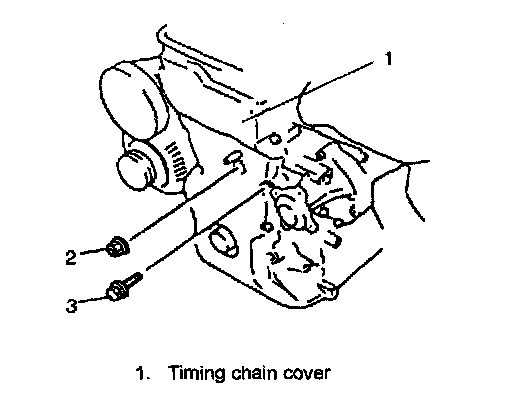 1

2

3

1. Timing chain cover