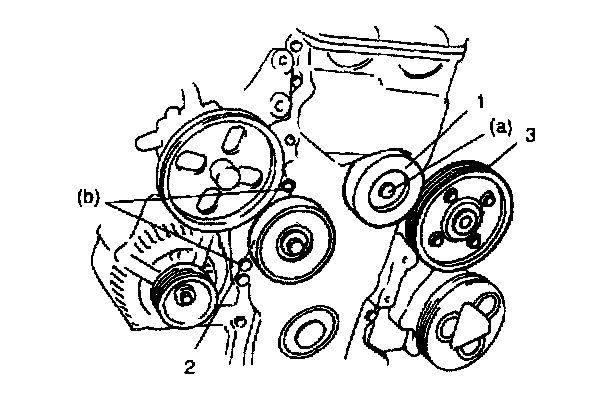 1
(a)
3
(b)
2