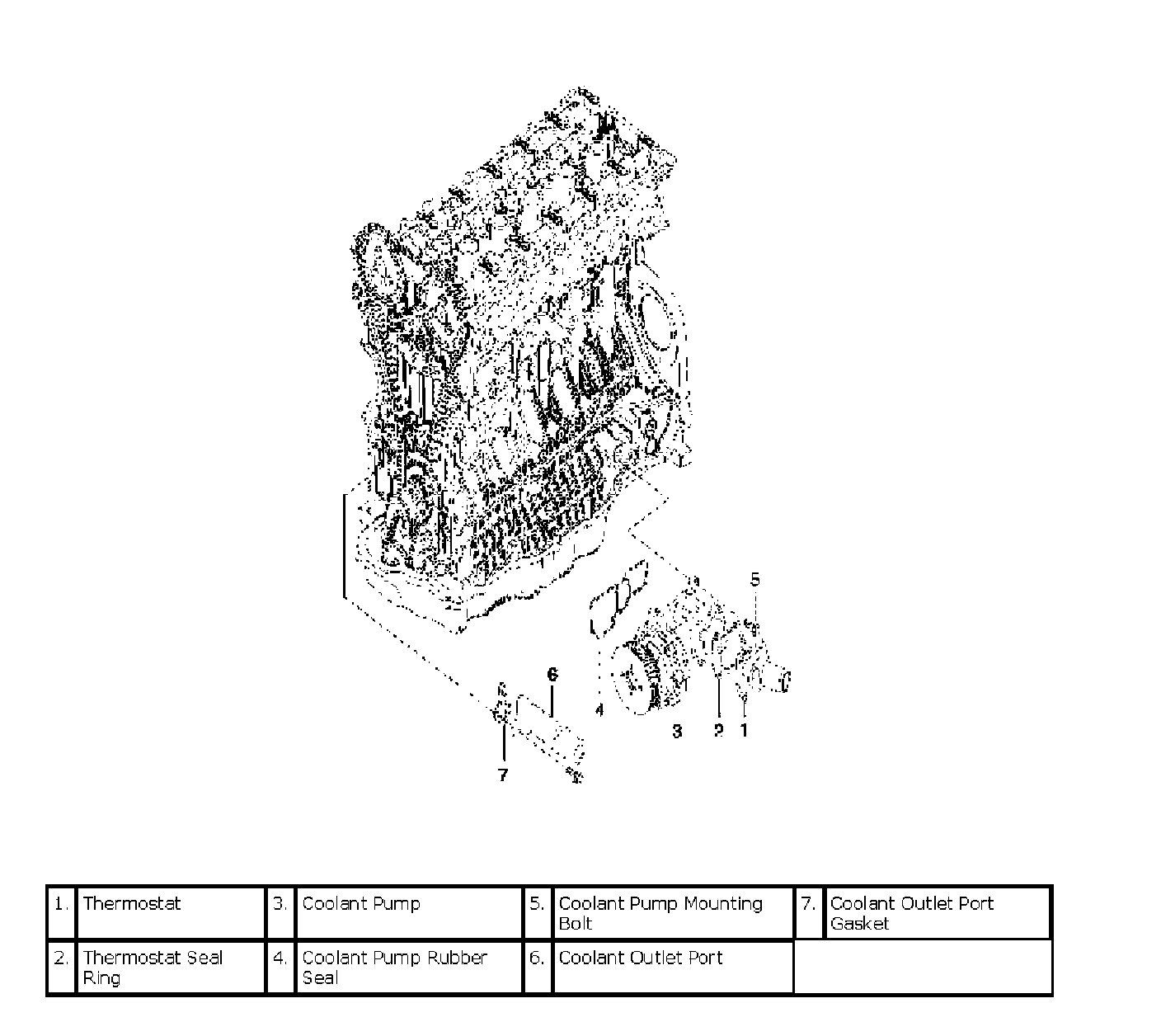 5

6

4

3 2 1

7

| 1. | Thermostat | 3. | Coolant Pump | 5. | Coolant Pump Mounting Bolt | 7. | Coolant Outlet Port Gasket |
|---|---|---|---|---|---|---|---|
| 2. | Thermostat Seal Ring | 4. | Coolant Pump Rubber Seal | 6. | Coolant Outlet Port | | |