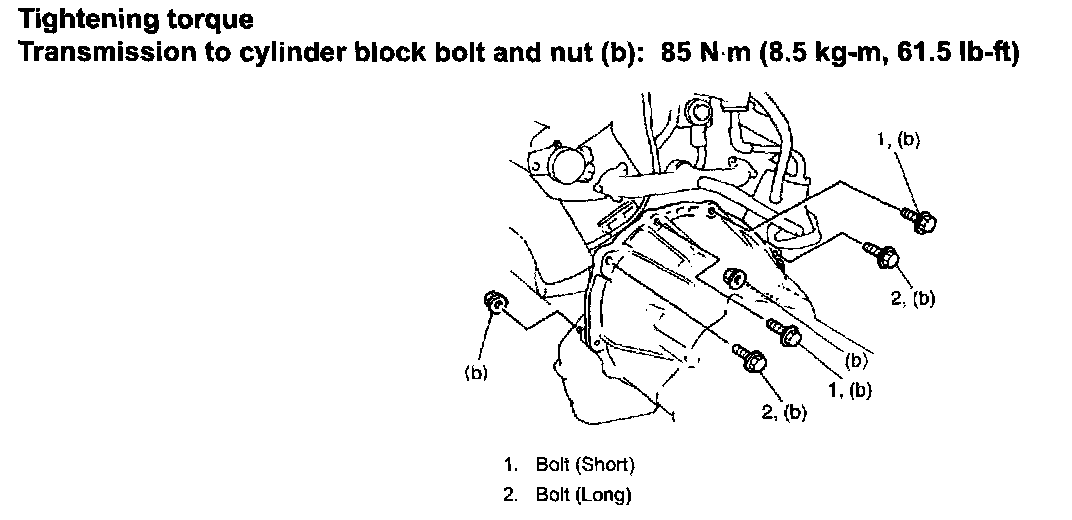 Tightening torque
Transmission to cylinder block bolt and nut (b): 85 N·m (8.5 kg-m, 61.5 lb-ft)

1, (b)
2, (b)
(b)
(b)
1, (b)
2, (b)

1. Bolt (Short)
2. Bolt (Long)