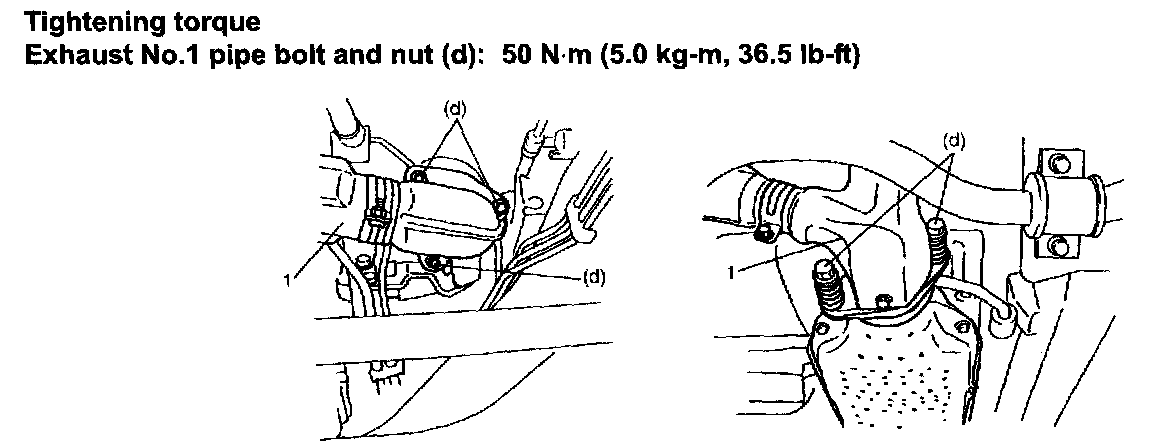 Tightening torque
Exhaust No.1 pipe bolt and nut (d): 50 N·m (5.0 kg-m, 36.5 lb-ft)

(d)
1
(d)

(d)
1