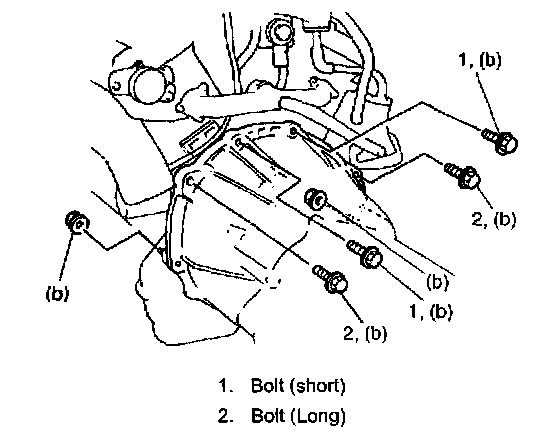 1, (b)

2, (b)

(b)

(b)

1, (b)

2, (b)

1. Bolt (short)
2. Bolt (Long)