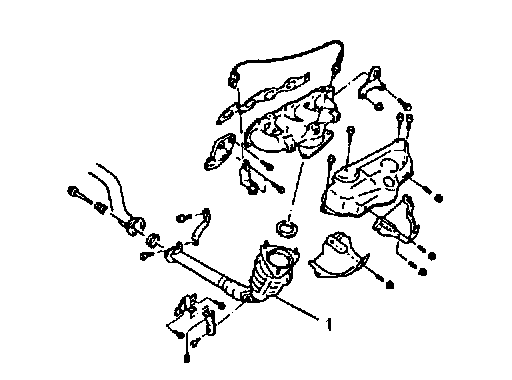 1