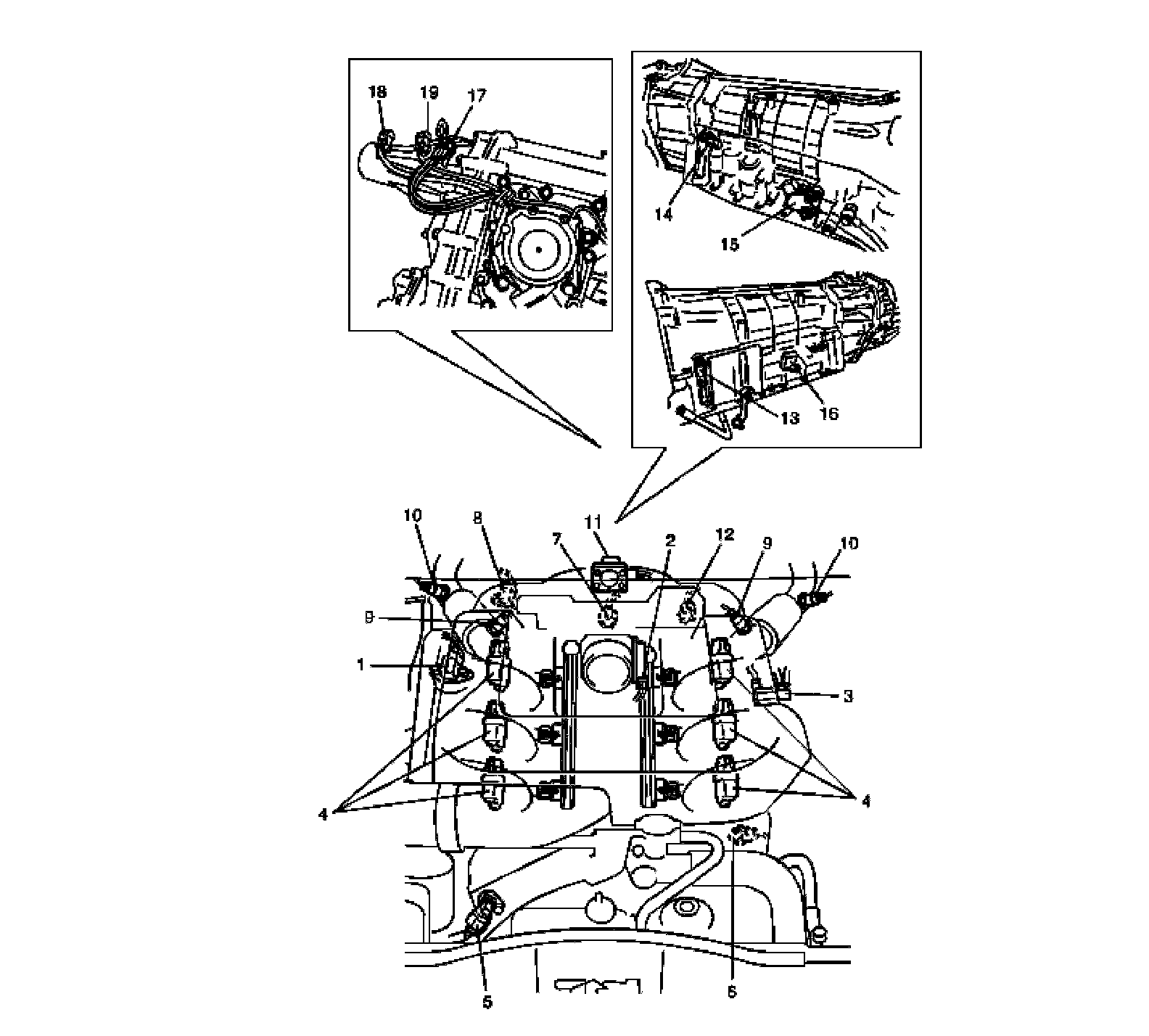 18
19
17
14
15
13
16
10
8
11
7
2
12
9
10
9
1
3
4
4
5
6