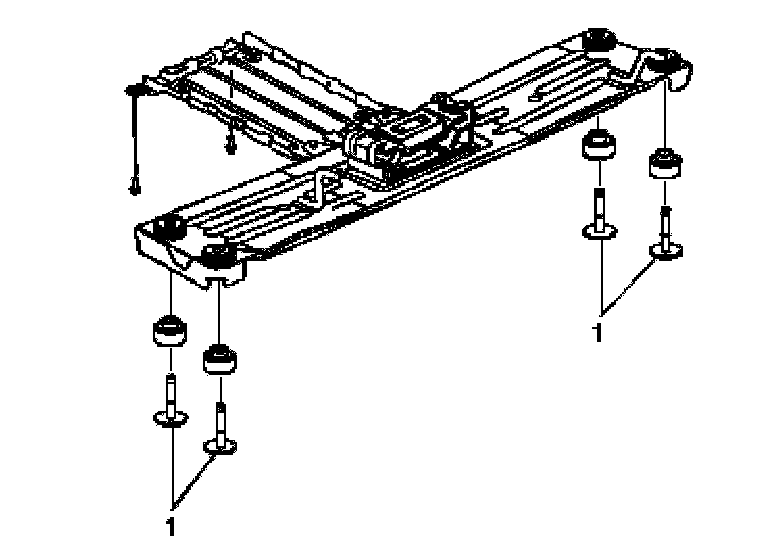 1

1