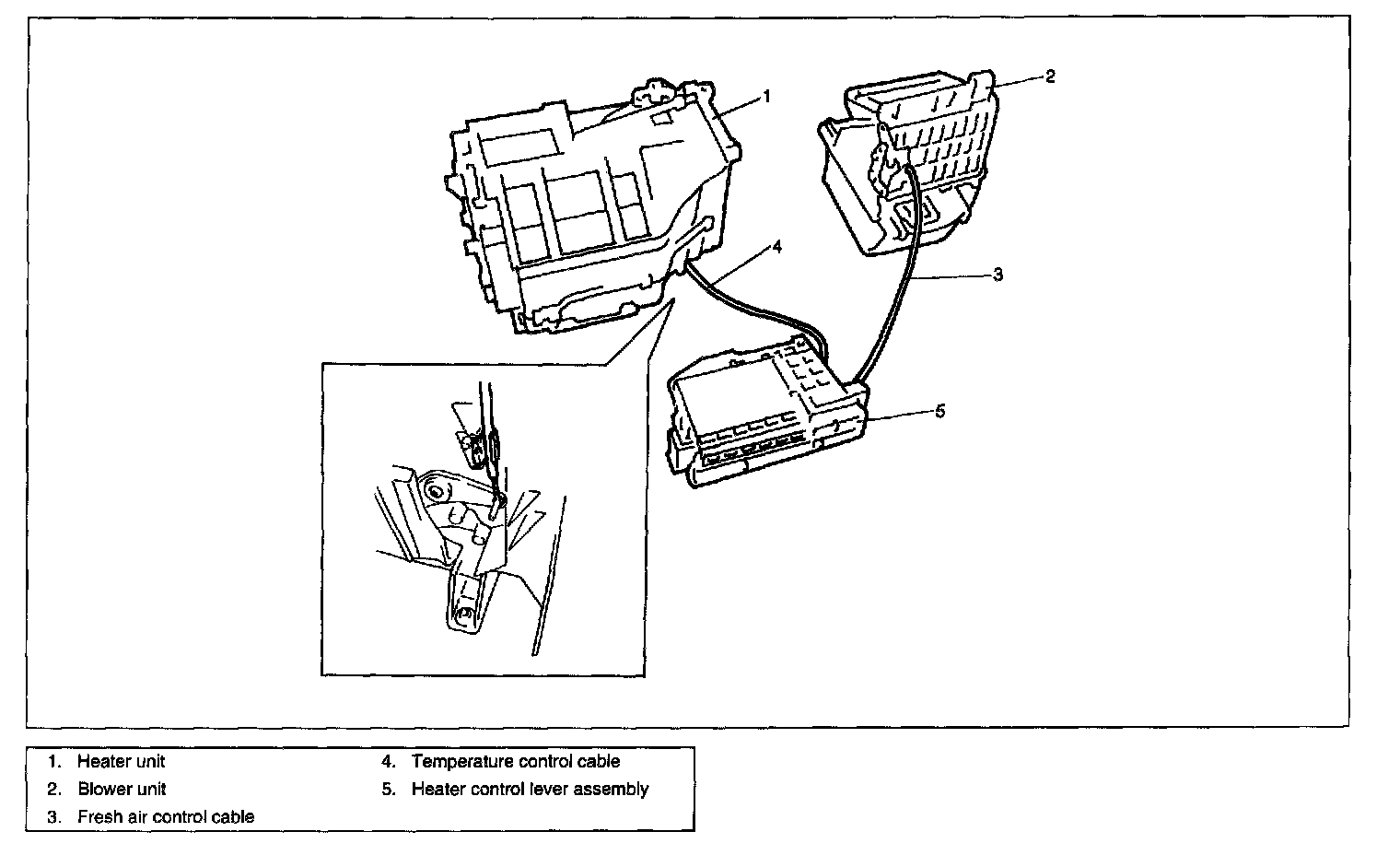 1
2
4
3
5

1. Heater unit
2. Blower unit
3. Fresh air control cable
4. Temperature control cable
5. Heater control lever assembly